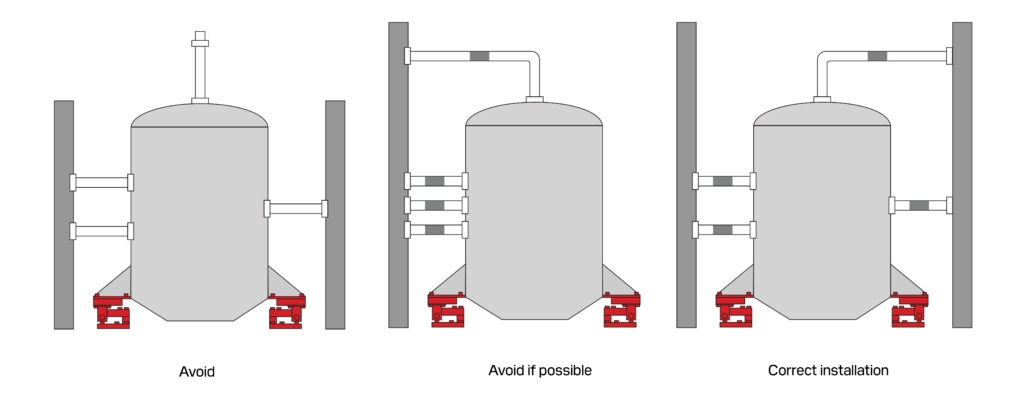 Avoid

Avoid if possible

Correct installation