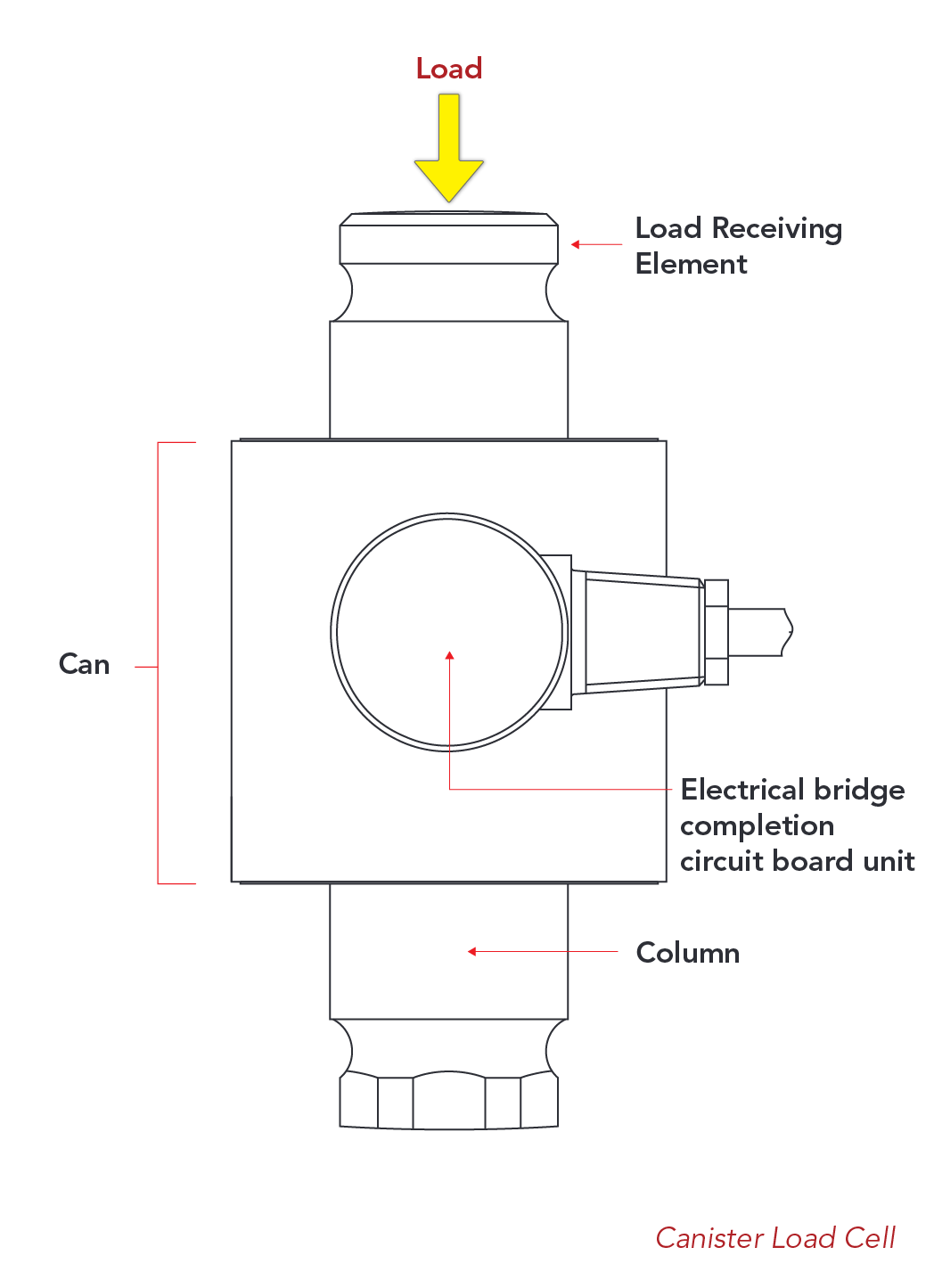 Load

Load Receiving Element

Can

Electrical bridge completion circuit board unit

Column

Canister Load Cell